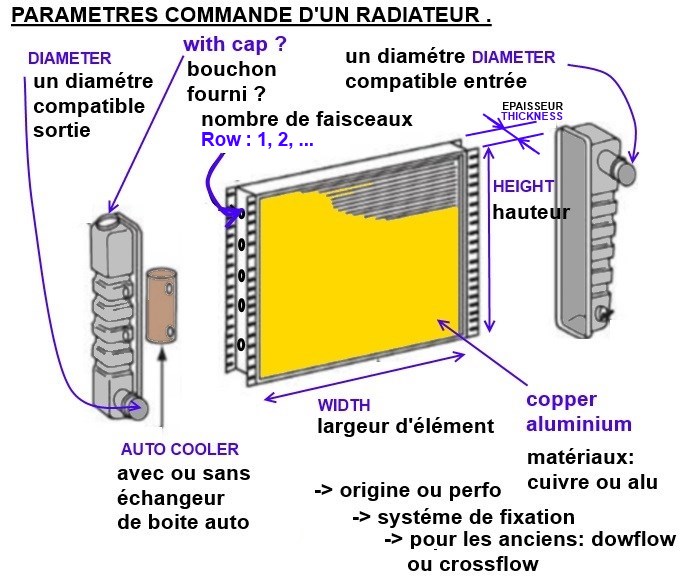 PARAMETRES COMMANDE D'UN RADIATEUR .

DIAMETER
un diamétre compatible sortie

with cap ?
bouchon fourni ?

nombre de faisceaux
Row : 1, 2, ...

un diamétre DIAMETER
compatible entrée

EPAISSEUR
THICKNESS

HEIGHT
hauteur

WIDTH
largeur d'élément

copper
aluminium

matériaux:
cuivre ou alu

AUTO COOLER
avec ou sans échangeur de boite auto

-> origine ou perfo
-> systéme de fixation
-> pour les anciens: dowflow ou crossflow